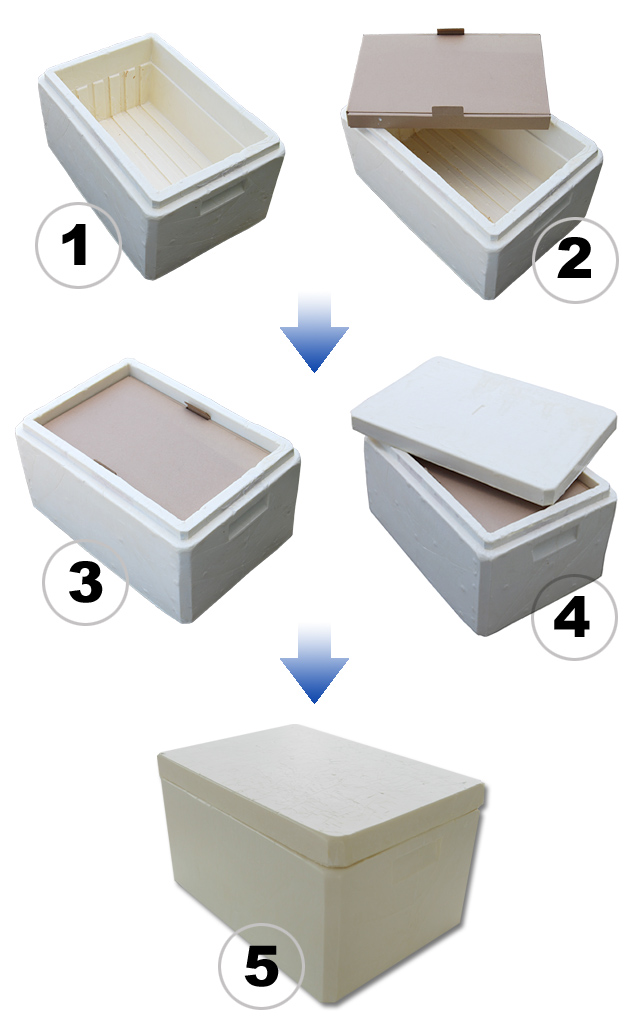 1

2

3

4

5